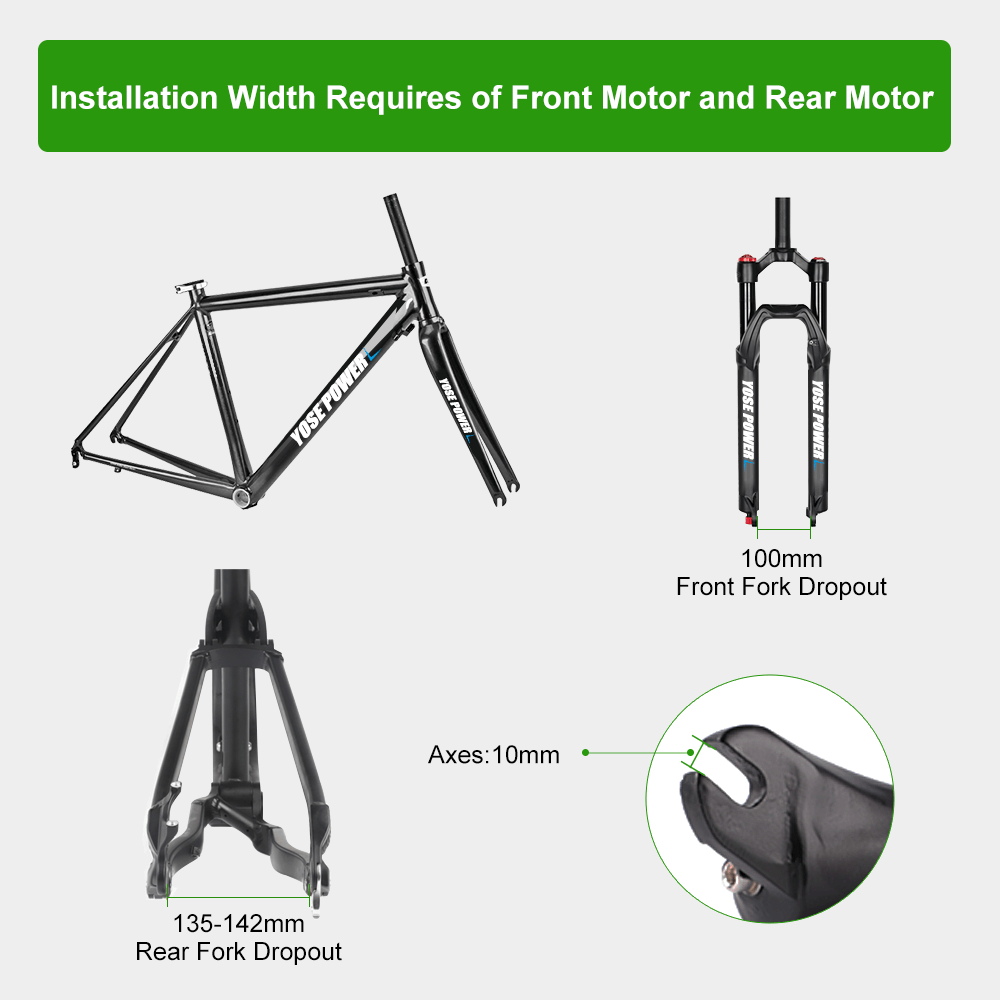 Installation Width Requires of Front Motor and Rear Motor

YOSE POWER

YOSE POWER

YOSE POWER

YOSE POWER

100mm
Front Fork Dropout

Axes:10mm

135-142mm
Rear Fork Dropout